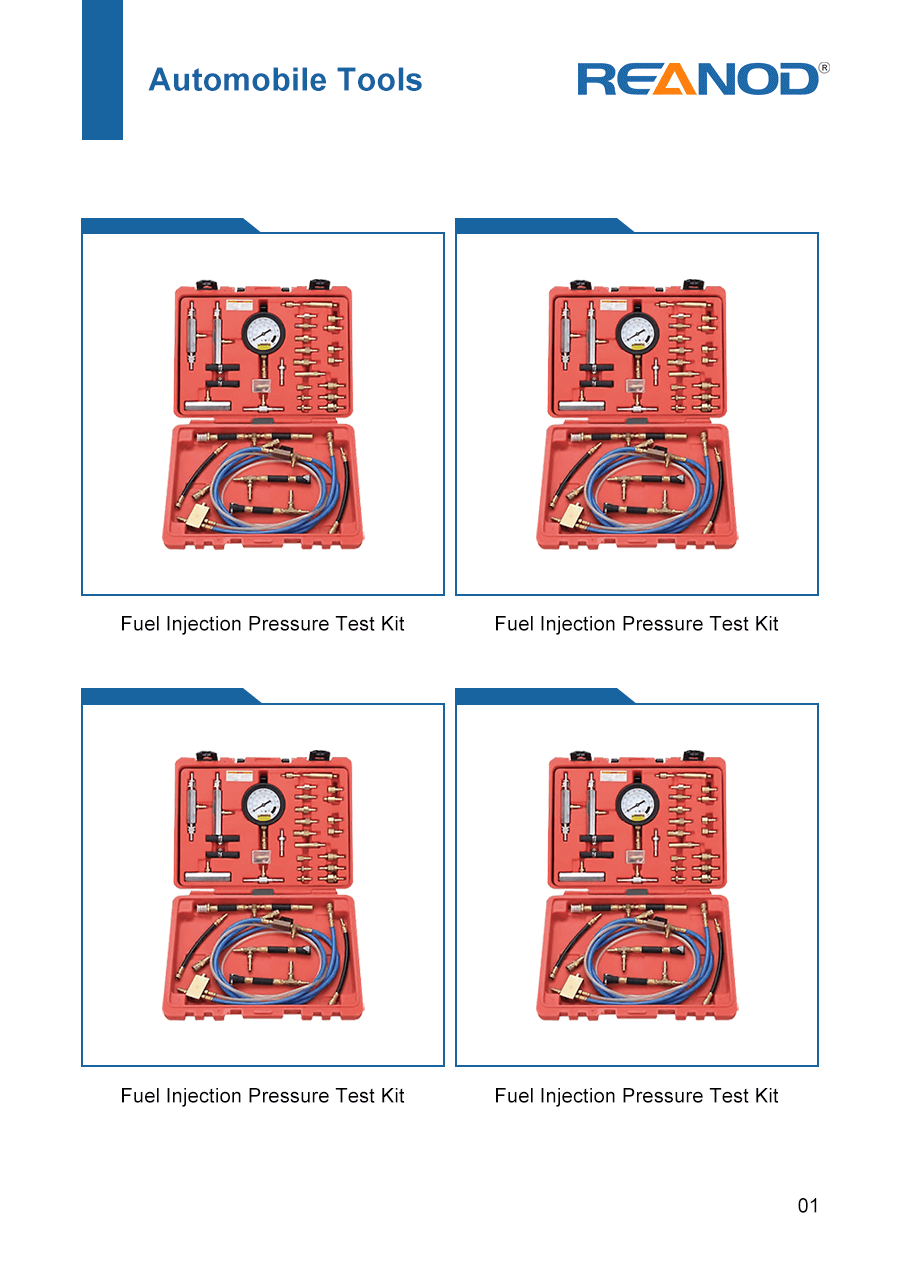 Automobile Tools

REANOD®

Fuel Injection Pressure Test Kit

Fuel Injection Pressure Test Kit

Fuel Injection Pressure Test Kit

Fuel Injection Pressure Test Kit

01