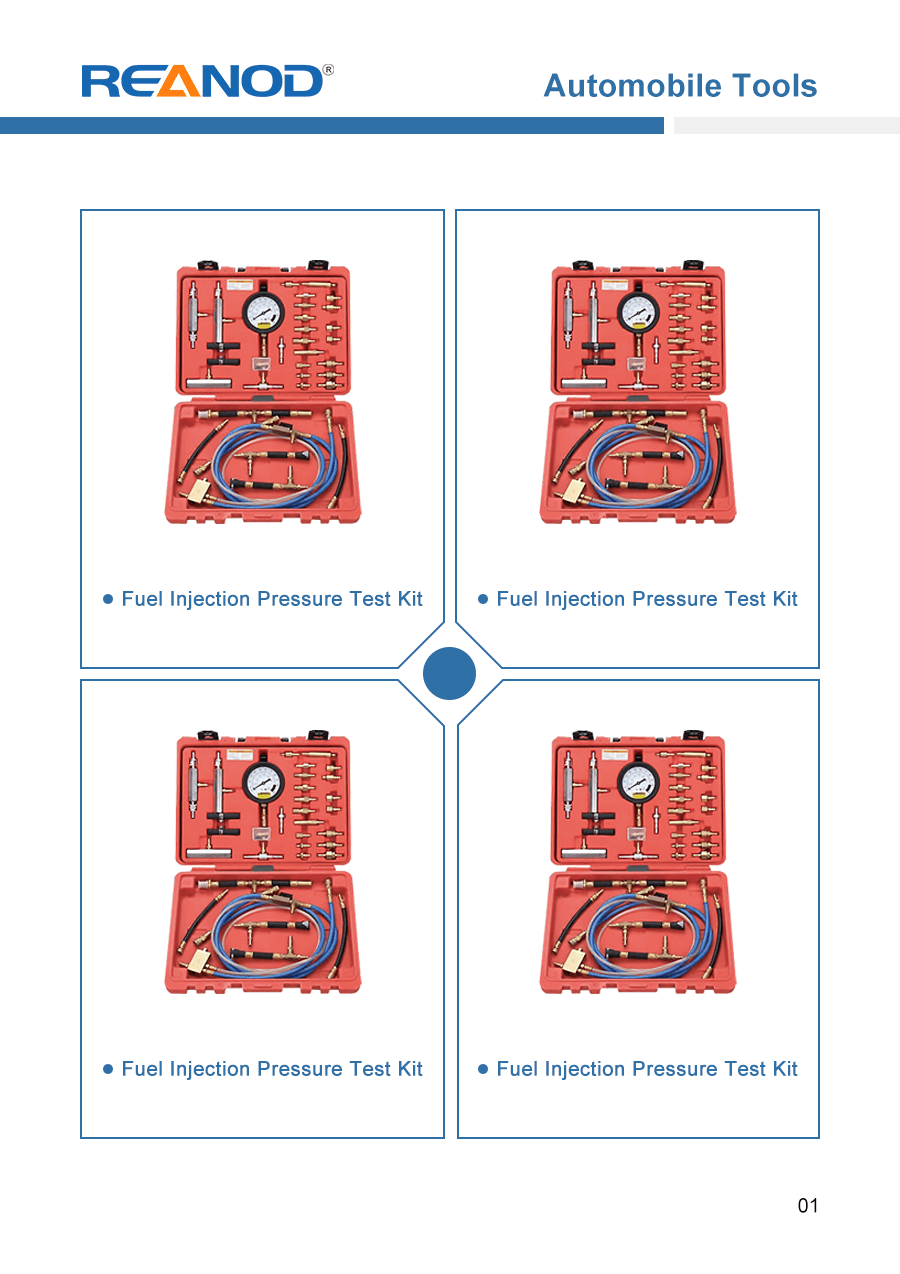 REANOD®

Automobile Tools

● Fuel Injection Pressure Test Kit

● Fuel Injection Pressure Test Kit

● Fuel Injection Pressure Test Kit

● Fuel Injection Pressure Test Kit

01