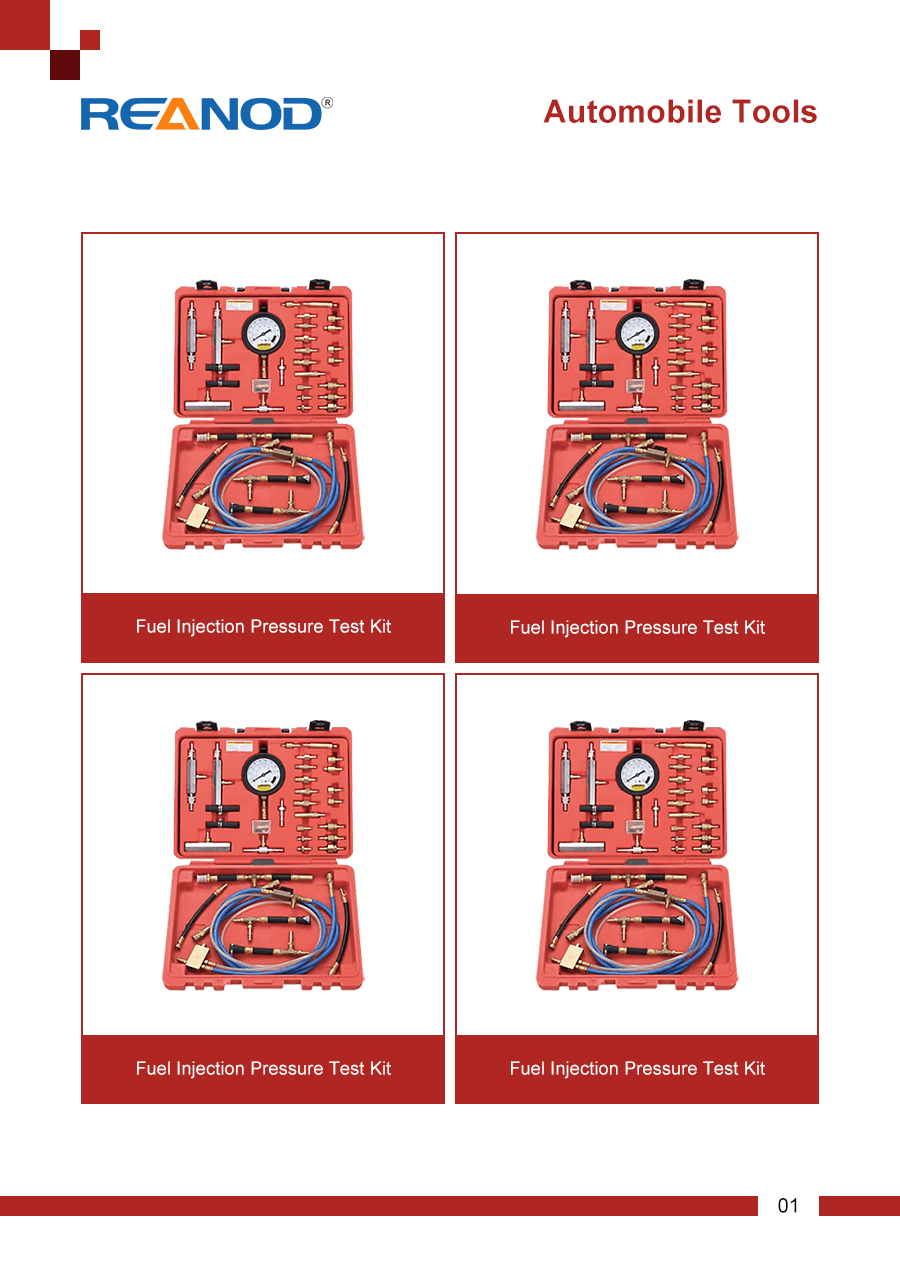 REANOD®

Automobile Tools

Fuel Injection Pressure Test Kit

Fuel Injection Pressure Test Kit

Fuel Injection Pressure Test Kit

Fuel Injection Pressure Test Kit

01